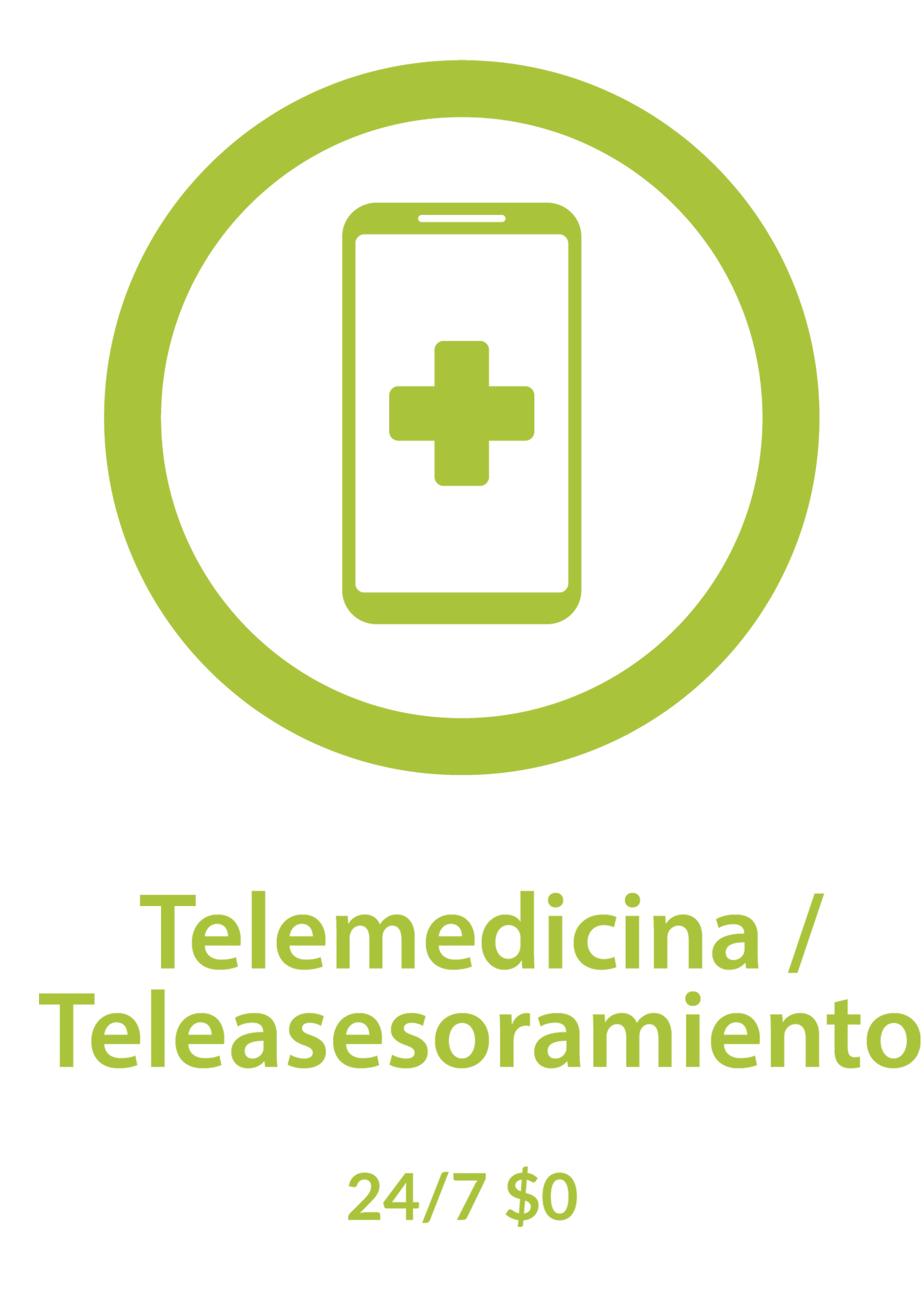 Telemedicina / Teleasesoramiento

24/7 \$0